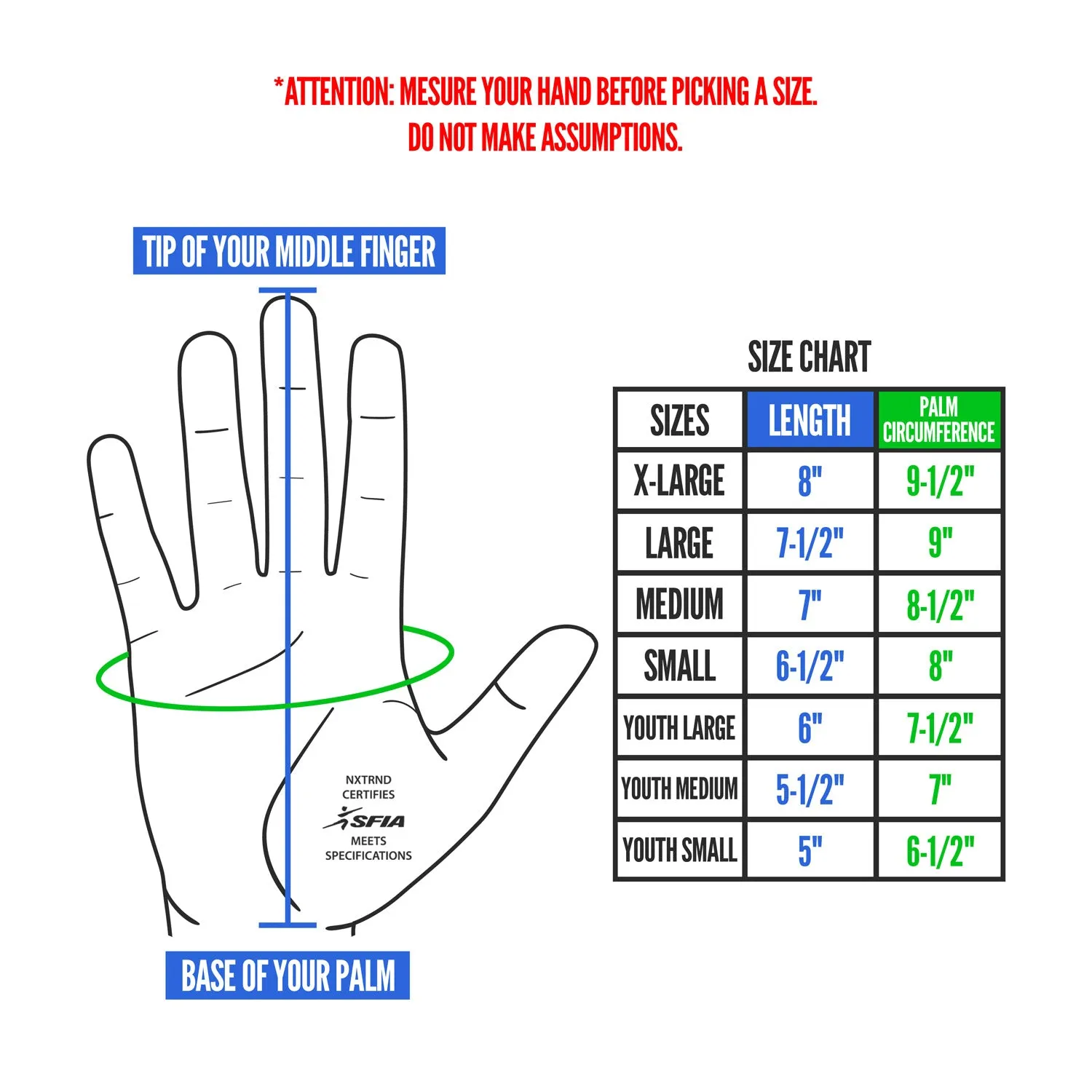 *ATTENTION: MESURE YOUR HAND BEFORE PICKING A SIZE.
DO NOT MAKE ASSUMPTIONS.

TIP OF YOUR MIDDLE FINGER

NXTRND
CERTIFIES
SFIA
MEETS
SPECIFICATIONS

BASE OF YOUR PALM

SIZE CHART

| SIZES | LENGTH | PALM CIRCUMFERENCE |
|---|---|---|
| X-LARGE | 8" | 9-1/2" |
| LARGE | 7-1/2" | 9" |
| MEDIUM | 7" | 8-1/2" |
| SMALL | 6-1/2" | 8" |
| YOUTH LARGE | 6" | 7-1/2" |
| YOUTH MEDIUM | 5-1/2" | 7" |
| YOUTH SMALL | 5" | 6-1/2" |